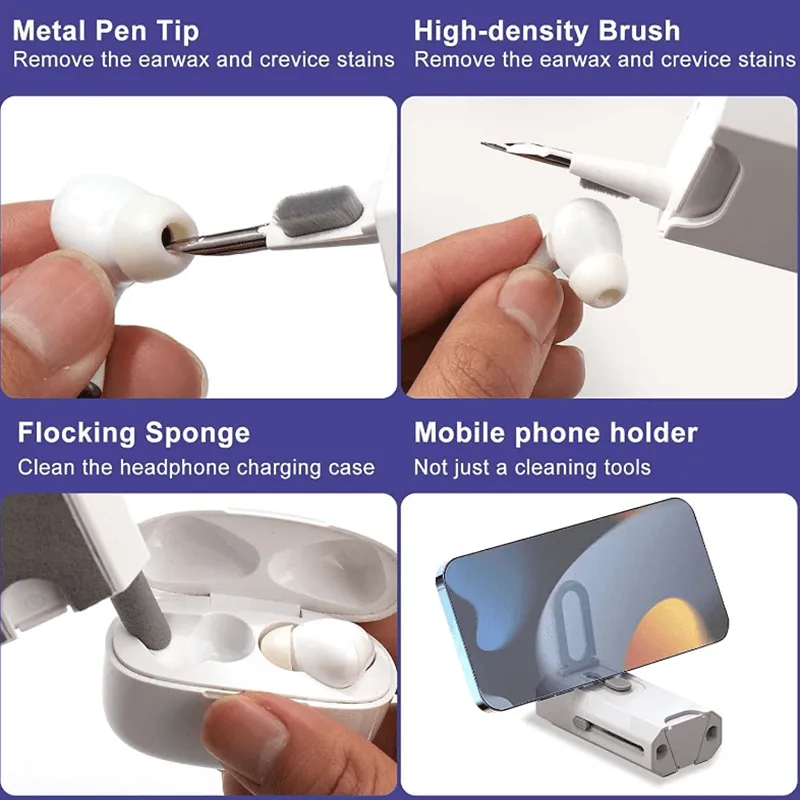 Metal Pen Tip
Remove the earwax and crevice stains

High-density Brush
Remove the earwax and crevice stains

Flocking Sponge
Clean the headphone charging case

Mobile phone holder
Not just a cleaning tools